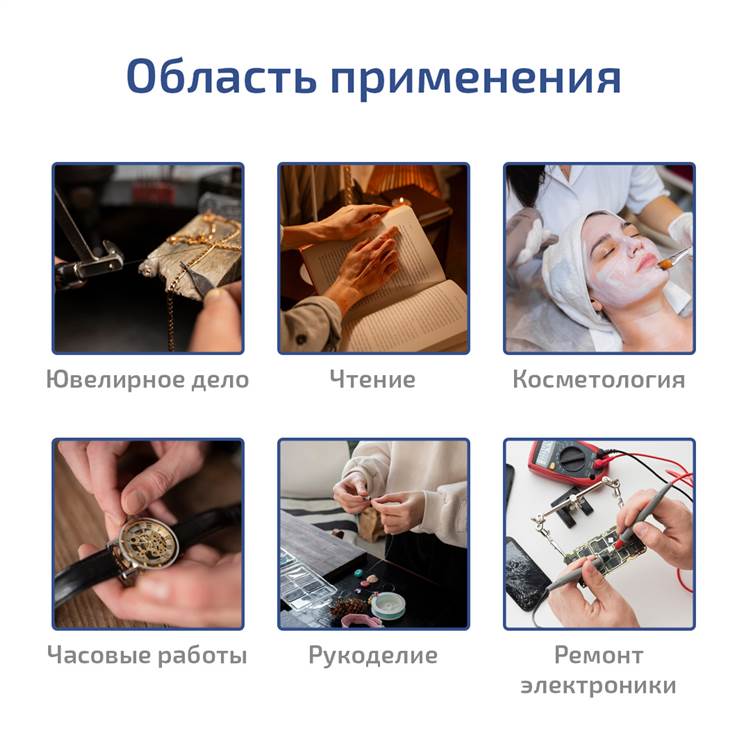 Область применения

Ювелирное дело

Чтение

Косметология

Часовые работы

Рукоделие

Ремонт электроники